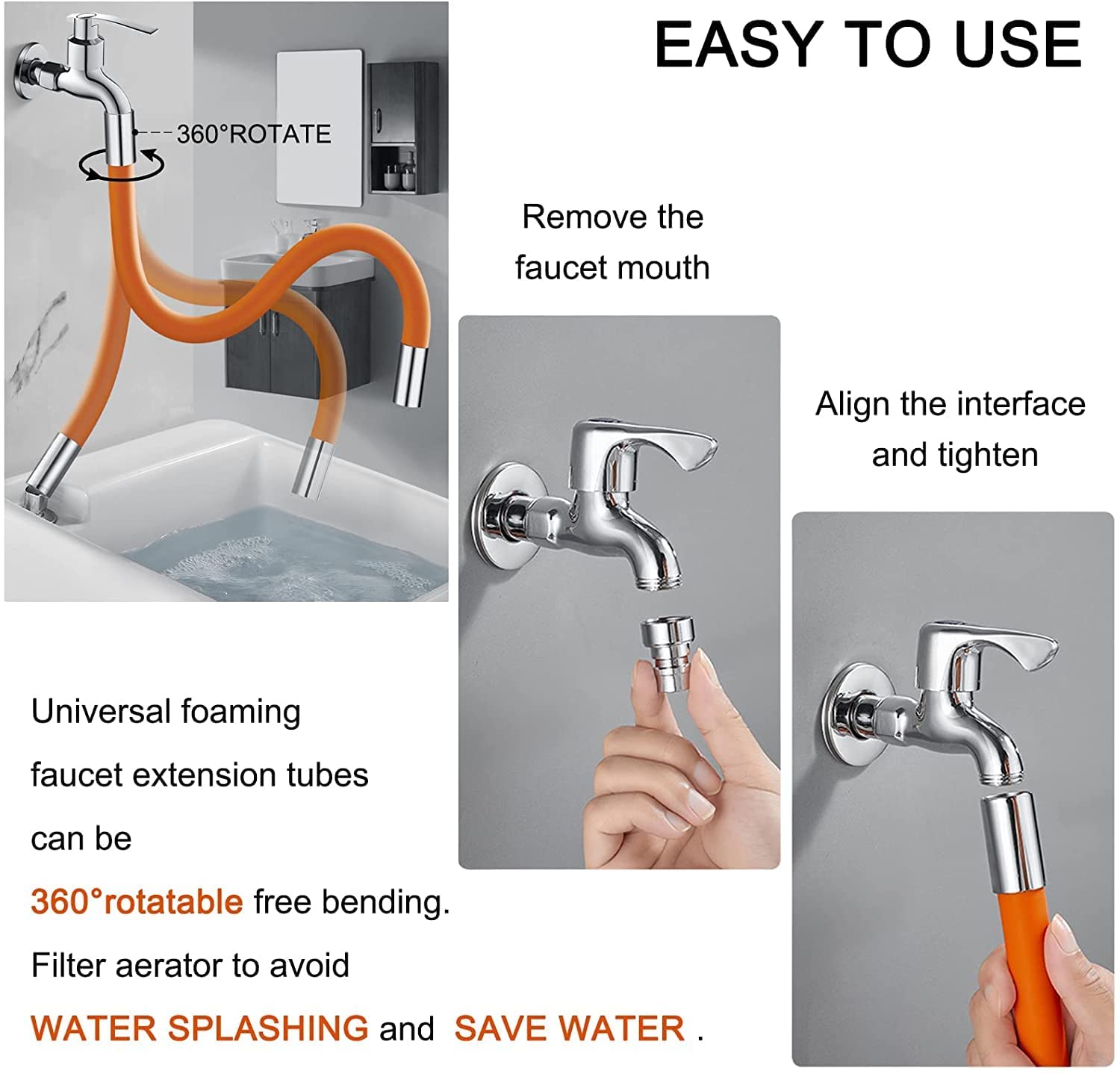 EASY TO USE

360°ROTATE

Remove the faucet mouth

Align the interface and tighten

Universal foaming faucet extension tubes can be 360°rotatable free bending. Filter aerator to avoid WATER SPLASHING and SAVE WATER .